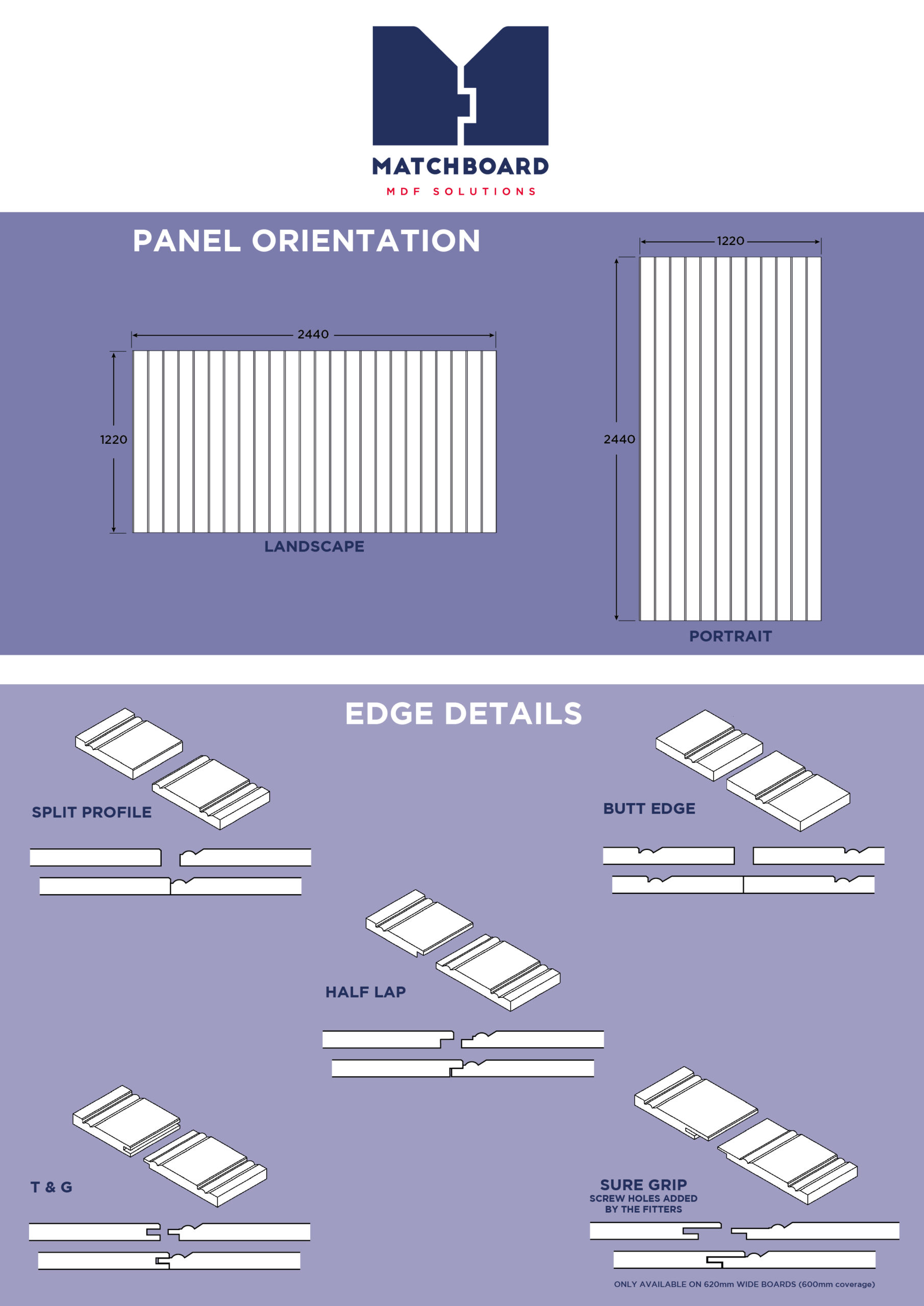 MATCHBOARD
MDF SOLUTIONS

PANEL ORIENTATION

2440

1220

LANDSCAPE

1220

2440

PORTRAIT

EDGE DETAILS

SPLIT PROFILE

BUTT EDGE

HALF LAP

T & G

SURE GRIP
SCREW HOLES ADDED BY THE FITTERS

ONLY AVAILABLE ON 620mm WIDE BOARDS (600mm coverage)